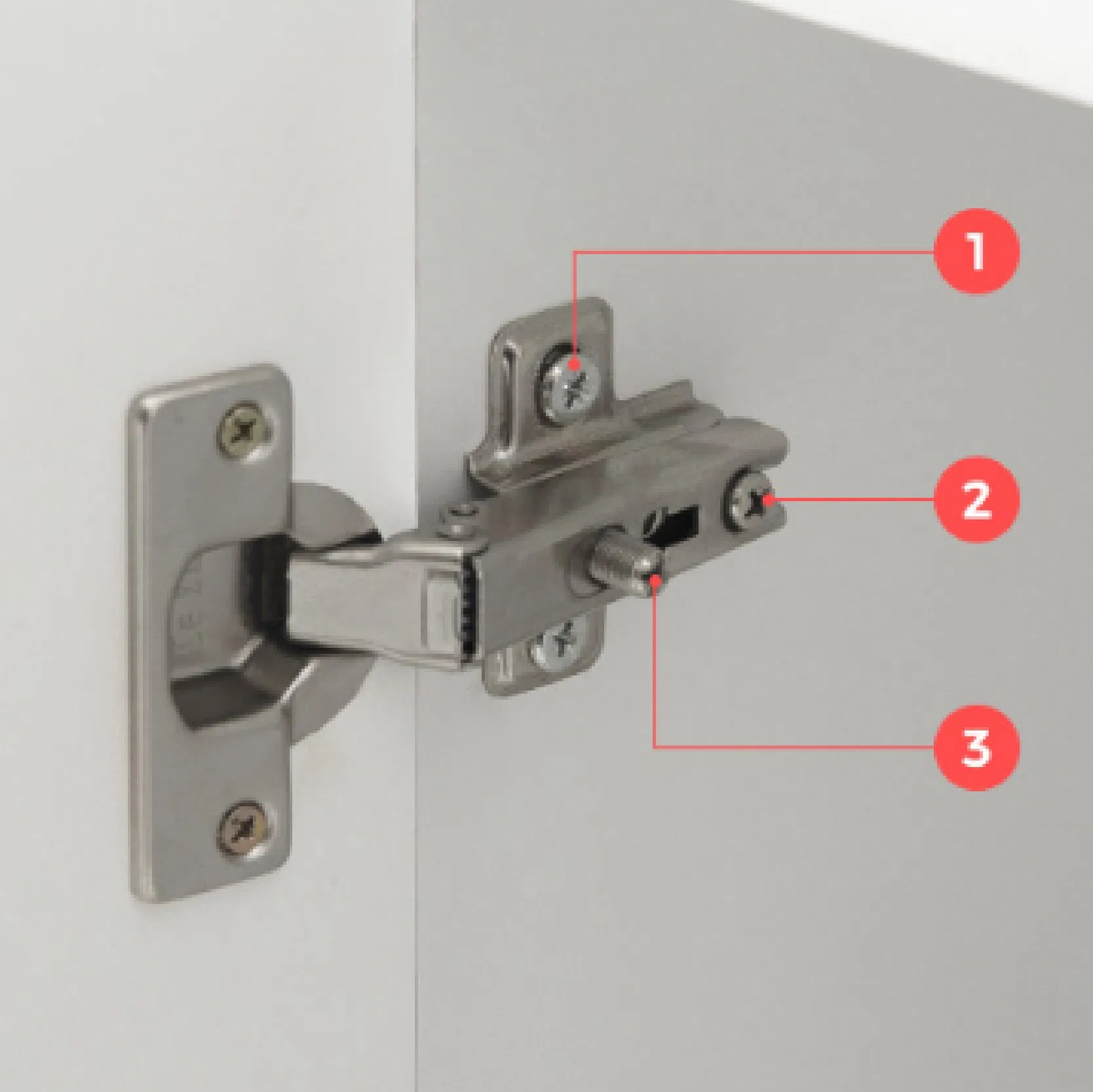 1
2
3